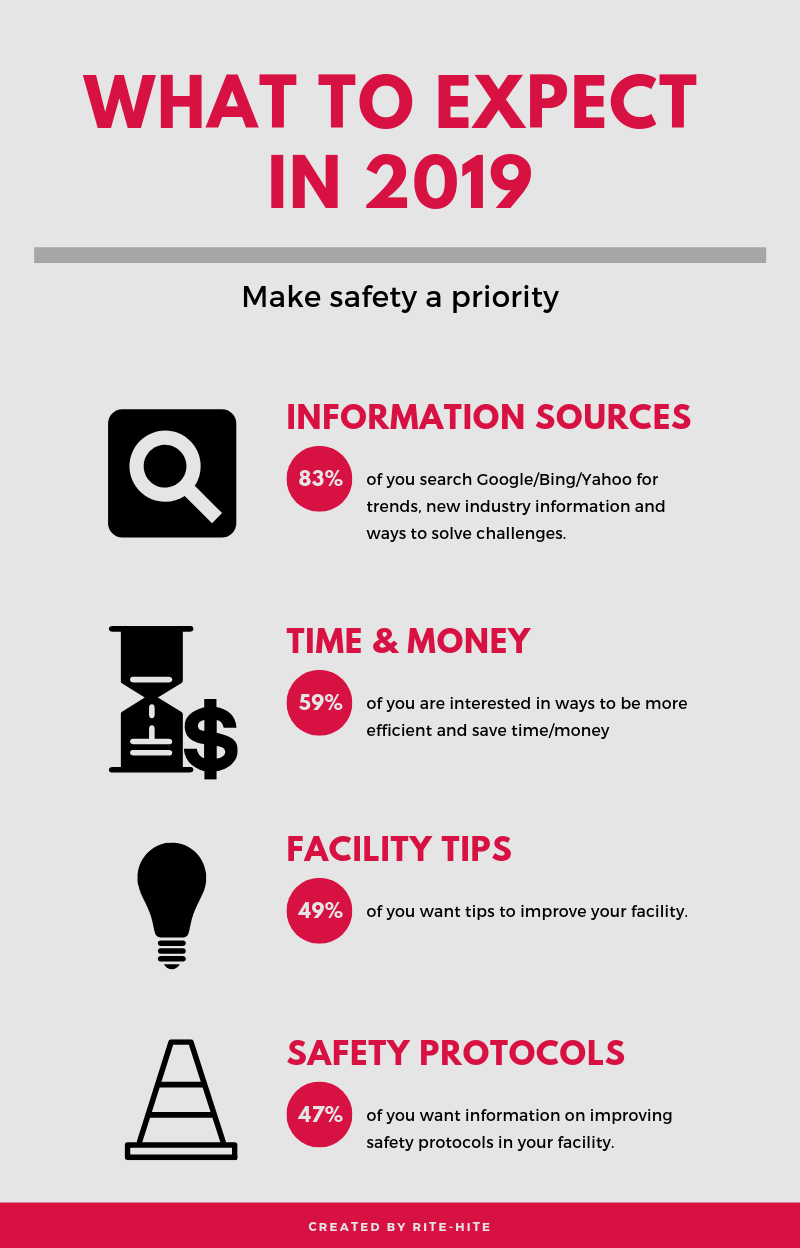 WHAT TO EXPECT IN 2019

Make safety a priority

INFORMATION SOURCES

83%

of you search Google/Bing/Yahoo for trends, new industry information and ways to solve challenges.

TIME & MONEY

59%

of you are interested in ways to be more efficient and save time/money

FACILITY TIPS

49%

of you want tips to improve your facility.

SAFETY PROTOCOLS

47%

of you want information on improving safety protocols in your facility.

CREATED BY RITE-HITE